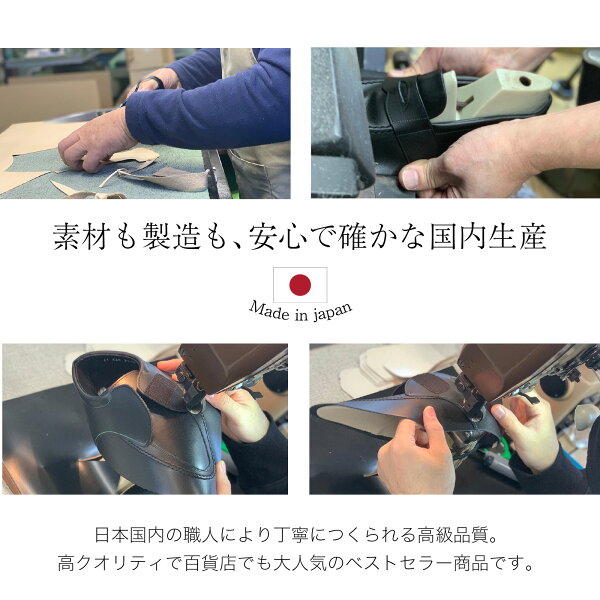 素材も製造も、安心で確かな国内生産

Made in japan

日本国内の職人により丁寧につくられる高級品質。
高クオリティで百貨店でも大人気のベストセラー商品です。