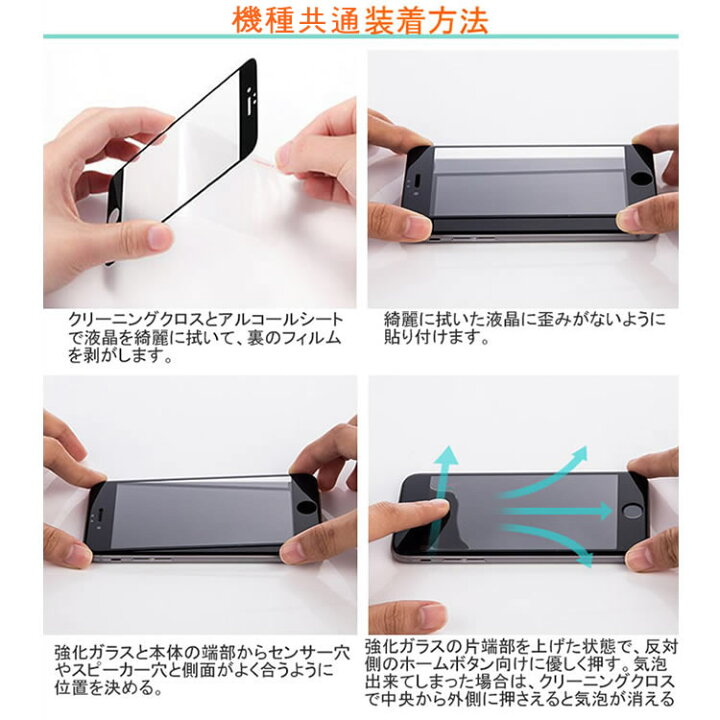 機種共通装着方法

クリーニングクロスとアルコールシートで液晶を綺麗に拭いて、裏のフィルムを剥がします。

綺麗に拭いた液晶に歪みがないように貼り付けます。

強化ガラスと本体の端部からセンサー穴やスピーカー穴と側面がよく合うように位置を決める。

強化ガラスの片端部を上げた状態で、反対側のホームボタン向けに優しく押す。気泡出来てしまった場合は、クリーニングクロスで中央から外側に押さえると気泡が消える