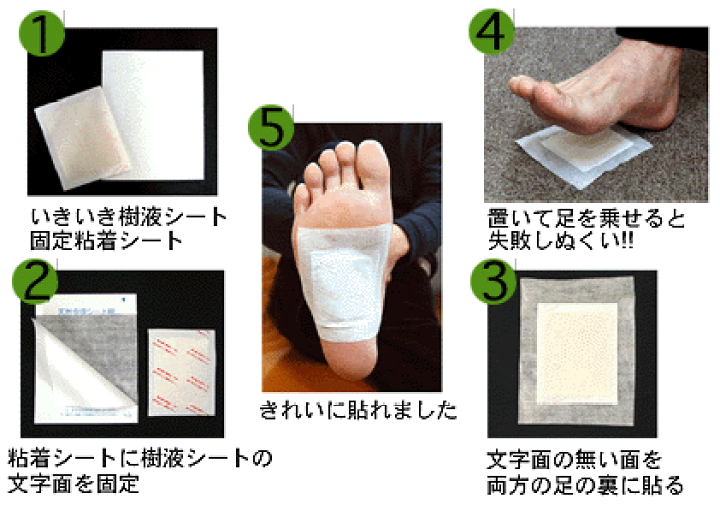 1

いきいき樹液シート
固定粘着シート

2

粘着シートに樹液シートの
文字面を固定

5

きれいに貼れました

4

置いて足を乗せると
失敗しぬくい!!

3

文字面の無い面を
両方の足の裏に貼る