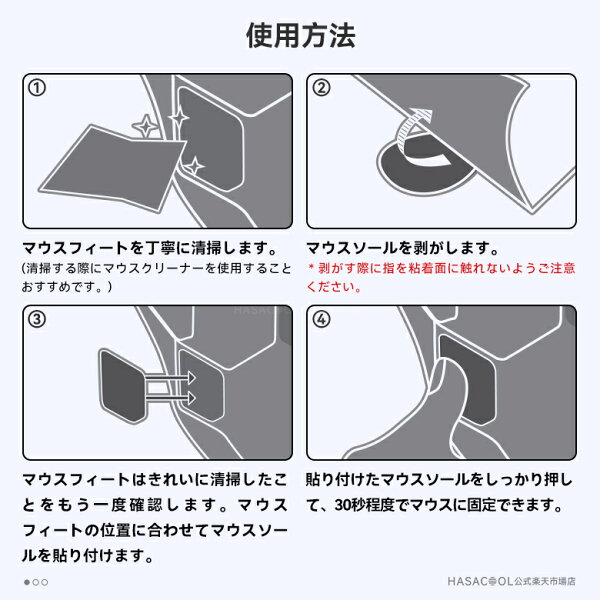 使用方法

①

マウスフィートを丁寧に清掃します。
(清掃する際にマウスクリーナーを使用することおすすめです。)

②

マウスソールを剥がします。
＊剥がす際に指を粘着面に触れないようご注意ください。

③

マウスフィートはきれいに清掃したことをもう一度確認します。マウスフィートの位置に合わせてマウスソールを貼り付けます。

④

貼り付けたマウスソールをしっかり押して、30秒程度でマウスに固定できます。

HASACOOL公式楽天市場店