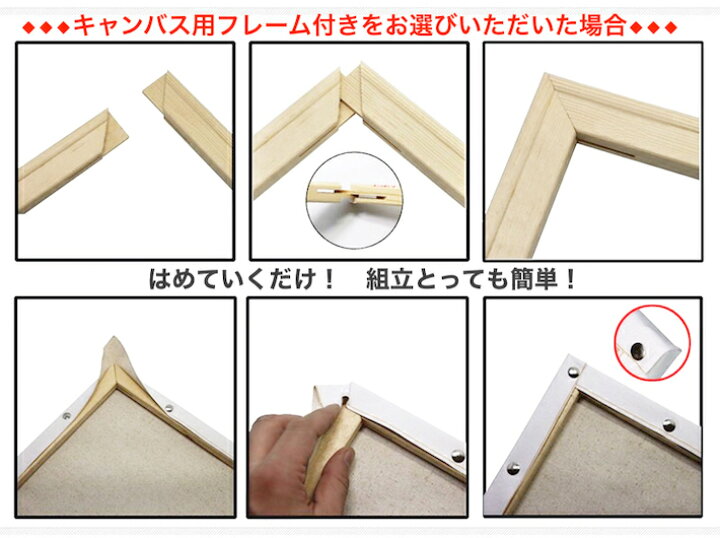 ◆◆◆キャンバス用フレーム付きをお選びいただいた場合◆◆◆

はめていくだけ！　組立とっても簡単！