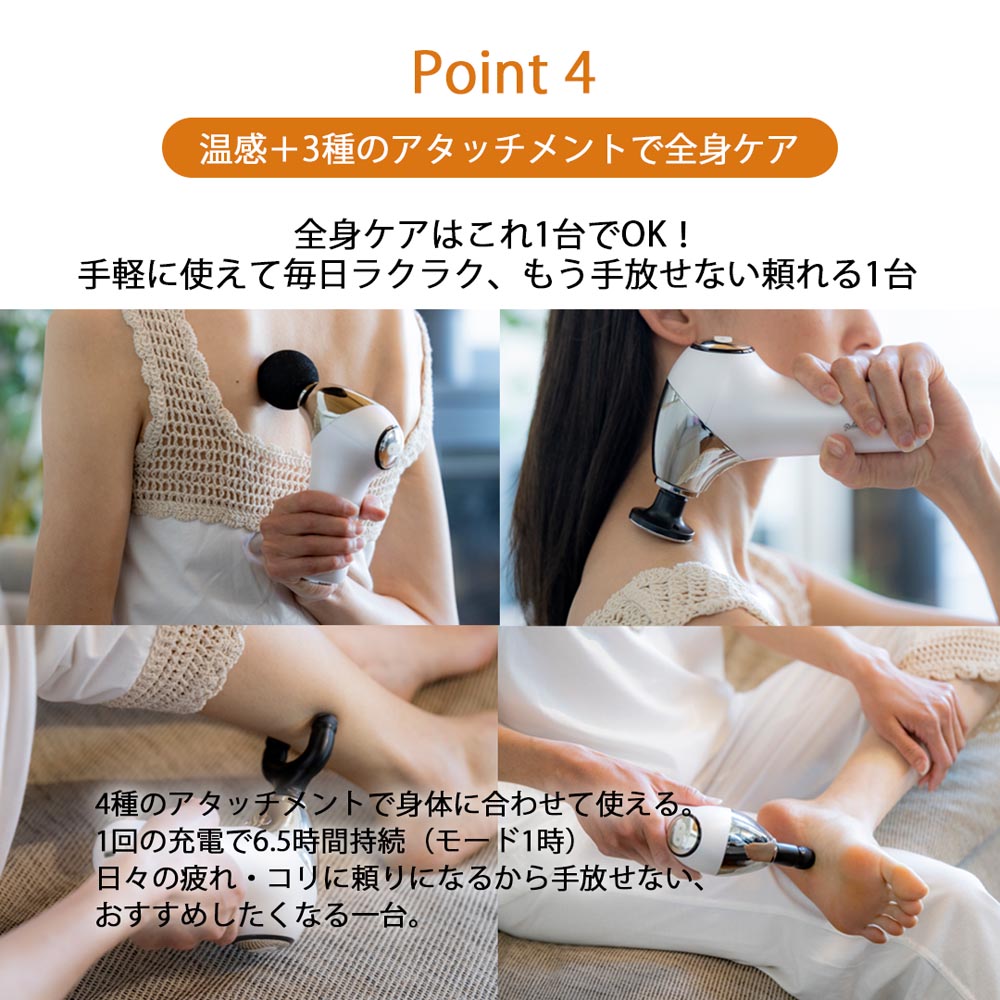 Point 4

温感＋3種のアタッチメントで全身ケア

全身ケアはこれ1台でOK！
手軽に使えて毎日ラクラク、もう手放せない頼れる1台

4種のアタッチメントで身体に合わせて使える。
1回の充電で6.5時間持続（モード1時）
日々の疲れ・コリに頼りになるから手放せない、
おすすめしたくなる一台。