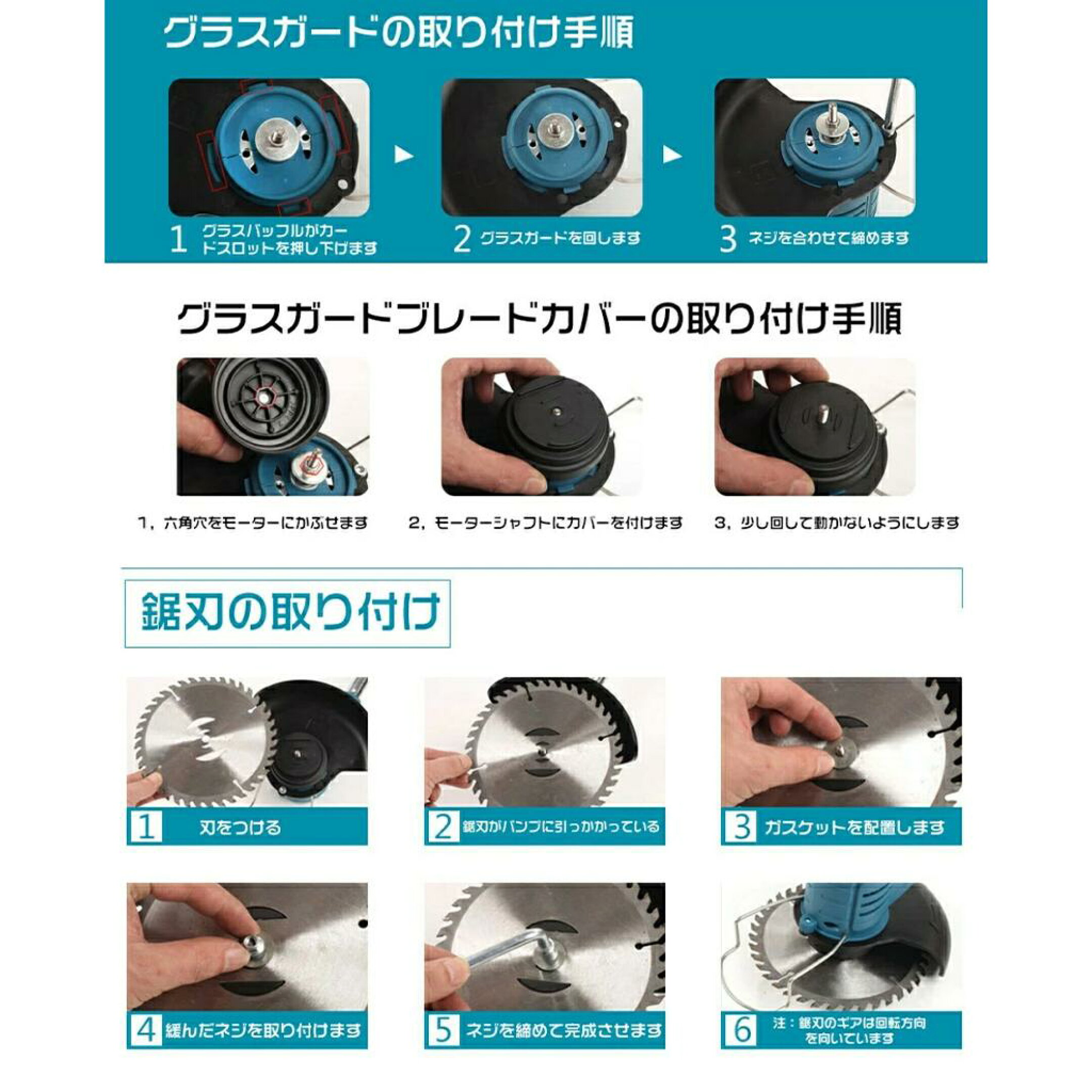 グラスガードの取り付け手順

1 グラスバッフルがカードスロットを押し下げます

2 グラスガードを回します

3 ネジを合わせて締めます

グラスガードブレードカバーの取り付け手順

1，六角穴をモーターにかぶせます

2，モーターシャフトにカバーを付けます

3，少し回して動かないようにします

鋸刃の取り付け

1 刃をつける

2 鋸刃がバンプに引っかかっている

3 ガスケットを配置します

4 緩んだネジを取り付けます

5 ネジを締めて完成させます

6 注：鋸刃のギアは回転方向を向いています