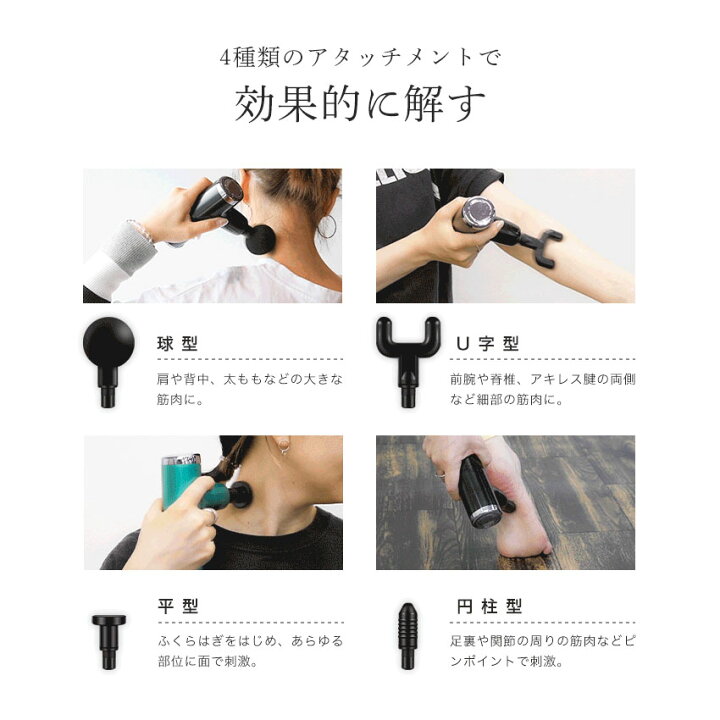 4種類のアタッチメントで

効果的に解す

球型

肩や背中、太ももなどの大きな筋肉に。

U字型

前腕や脊椎、アキレス腱の両側など細部の筋肉に。

平型

ふくらはぎをはじめ、あらゆる部位に面で刺激。

円柱型

足裏や関節の周りの筋肉などピンポイントで刺激。