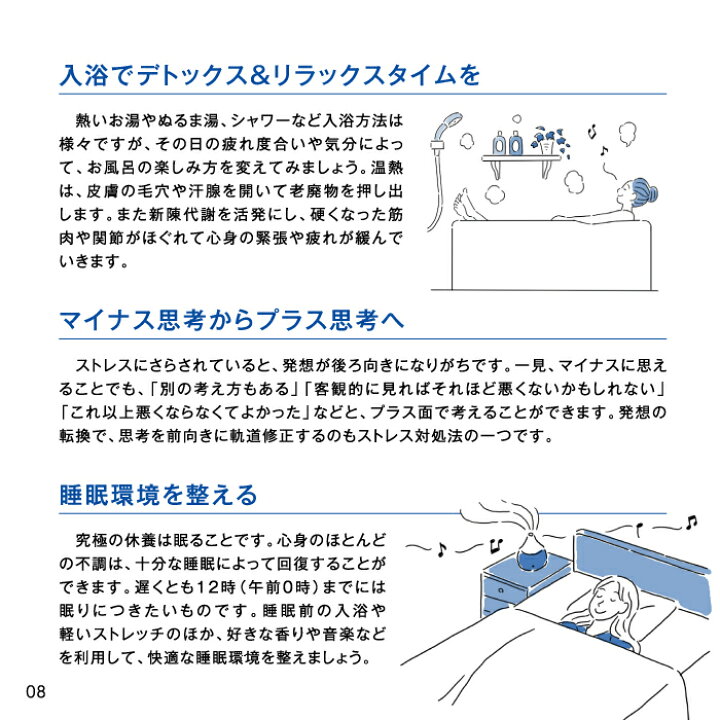 入浴でデトックス&リラックスタイムを

熱いお湯やぬるま湯、シャワーなど入浴方法は様々ですが、その日の疲れ度合いや気分によって、お風呂の楽しみ方を変えてみましょう。温熱は、皮膚の毛穴や汗腺を開いて老廃物を押し出します。また新陳代謝を活発にし、硬くなった筋肉や関節がほぐれて心身の緊張や疲れが緩んでいきます。

マイナス思考からプラス思考へ

ストレスにさらされていると、発想が後ろ向きになりがちです。一見、マイナスに思えることでも、「別の考え方もある」「客観的に見ればそれほど悪くないかもしれない」「これ以上悪くならなくてよかった」などと、プラス面で考えることができます。発想の転換で、思考を前向きに軌道修正するのもストレス対処法の一つです。

睡眠環境を整える

究極の休養は眠ることです。心身のほとんどの不調は、十分な睡眠によって回復することができます。遅くとも12時（午前0時）までには眠りにつきたいものです。睡眠前の入浴や軽いストレッチのほか、好きな香りや音楽などを利用して、快適な睡眠環境を整えましょう。

08