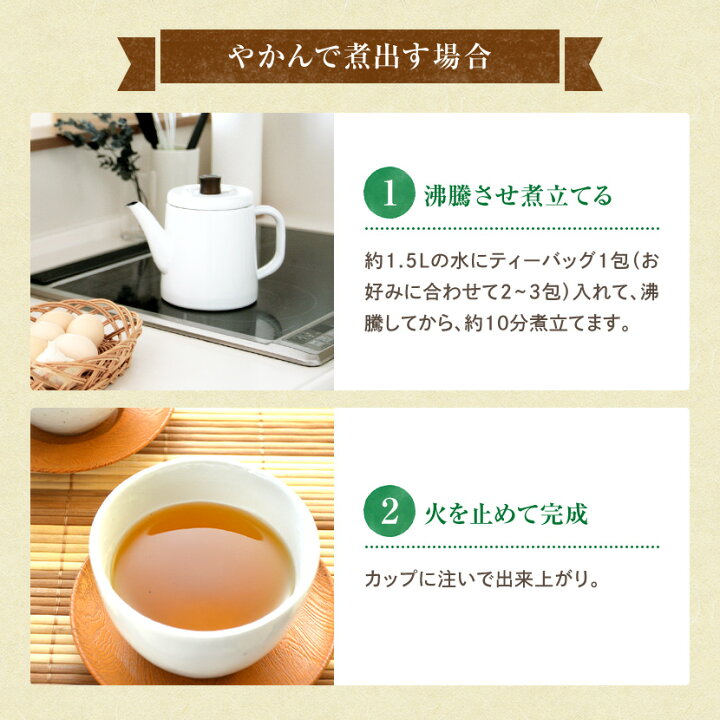 やかんで煮出す場合

1 沸騰させ煮立てる

約1.5Lの水にティーバッグ1包（お好みに合わせて2~3包）入れて、沸騰してから、約10分煮立てます。

2 火を止めて完成

カップに注いで出来上がり。