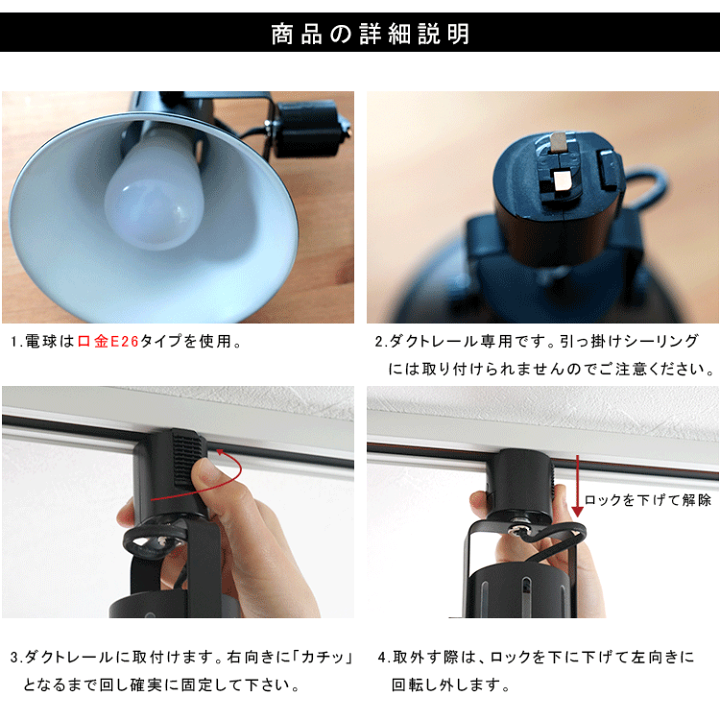 商品の詳細説明

1.電球は口金E26タイプを使用。

2.ダクトレール専用です。引っ掛けシーリングには取り付けられませんのでご注意ください。

ロックを下げて解除

3.ダクトレールに取付けます。右向きに「カチッ」となるまで回し確実に固定して下さい。

4.取外す際は、ロックを下に下げて左向きに回転し外します。