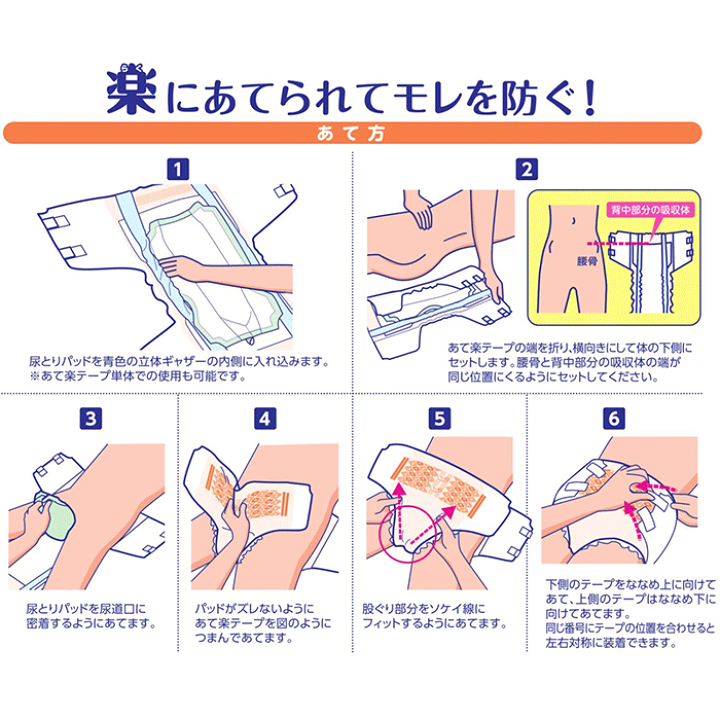 らく
楽にあてられてモレを防ぐ!

あて方

1

尿とりパッドを青色の立体ギャザーの内側に入れ込みます。
※あて楽テープ単体での使用も可能です。

2

背中部分の吸収体

腰骨

あて楽テープの端を折り、横向きにして体の下側にセットします。腰骨と背中部分の吸収体の端が同じ位置にくるようにセットしてください。

3

尿とりパッドを尿道口に密着するようにあてます。

4

パッドがズレないようにあて楽テープを図のようにつまんであてます。

5

股ぐり部分をソケイ線にフィットするようにあてます。

6

下側のテープをななめ上に向けてあて、上側のテープはななめ下に向けてあてます。
同じ番号にテープの位置を合わせると左右対称に装着できます。