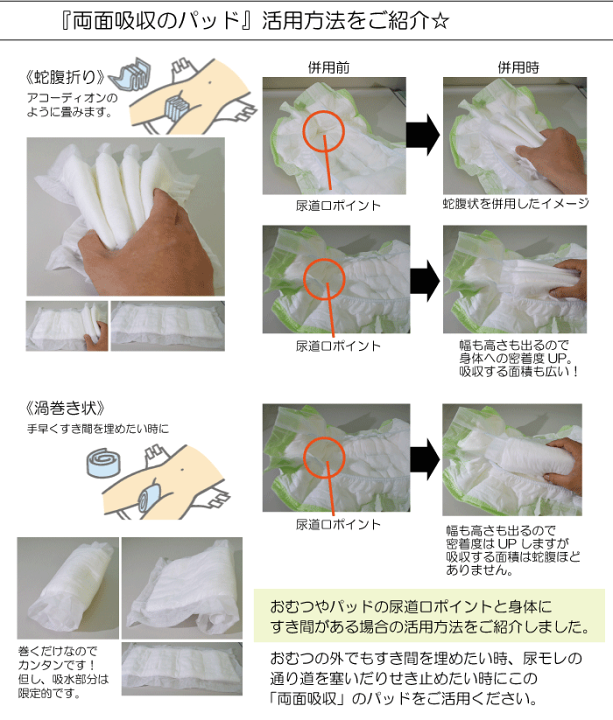 『両面吸収のパッド』活用方法をご紹介☆

《蛇腹折り》
アコーディオンのように畳みます。

併用前

併用時

尿道口ポイント

蛇腹状を併用したイメージ

尿道口ポイント

幅も高さも出るので身体への密着度 UP。吸収する面積も広い！

《渦巻き状》
手早くすき間を埋めたい時に

尿道口ポイント

幅も高さも出るので密着度は UP しますが吸収する面積は蛇腹ほどありません。

巻くだけなのでカンタンです！但し、吸水部分は限定的です。

おむつやパッドの尿道口ポイントと身体にすき間がある場合の活用方法をご紹介しました。

おむつの外でもすき間を埋めたい時、尿モレの通り道を塞いだりせき止めたい時にこの「両面吸収」のパッドをご活用ください。