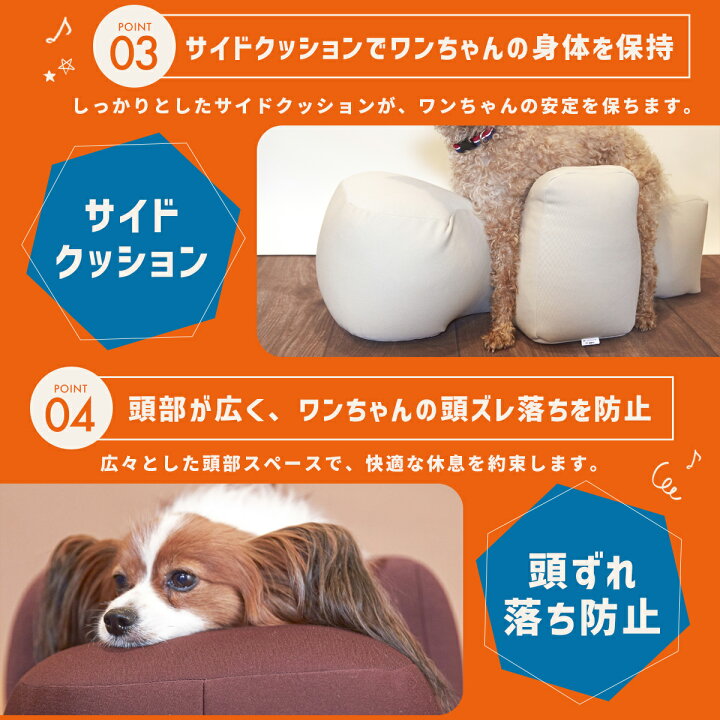 POINT
03
サイドクッションでワンちゃんの身体を保持

しっかりとしたサイドクッションが、ワンちゃんの安定を保ちます。

サイド
クッション

POINT
04
頭部が広く、ワンちゃんの頭ズレ落ちを防止

広々とした頭部スペースで、快適な休息を約束します。

頭ずれ
落ち防止