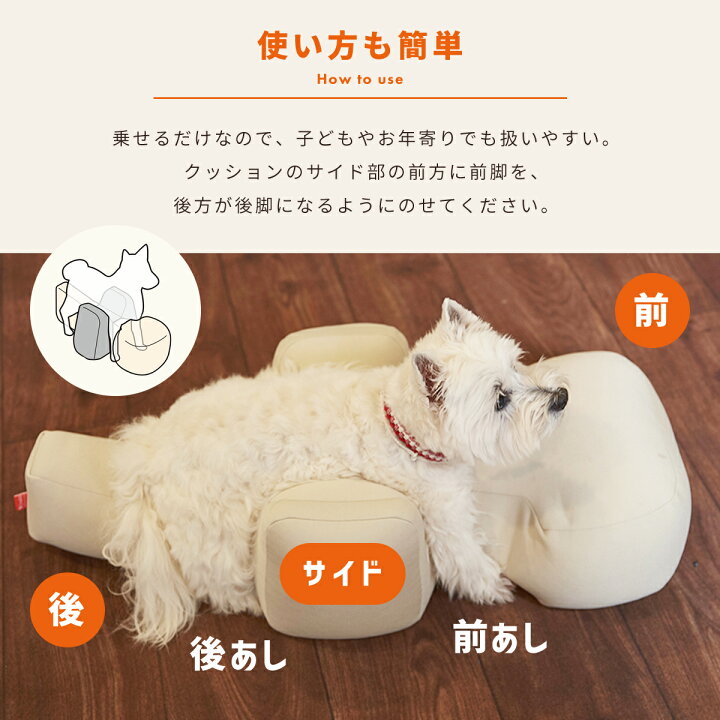 使い方も簡単
How to use

乗せるだけなので、子どもやお年寄りでも扱いやすい。
クッションのサイド部の前方に前脚を、
後方が後脚になるようにのせてください。

前

サイド

後

後あし

前あし