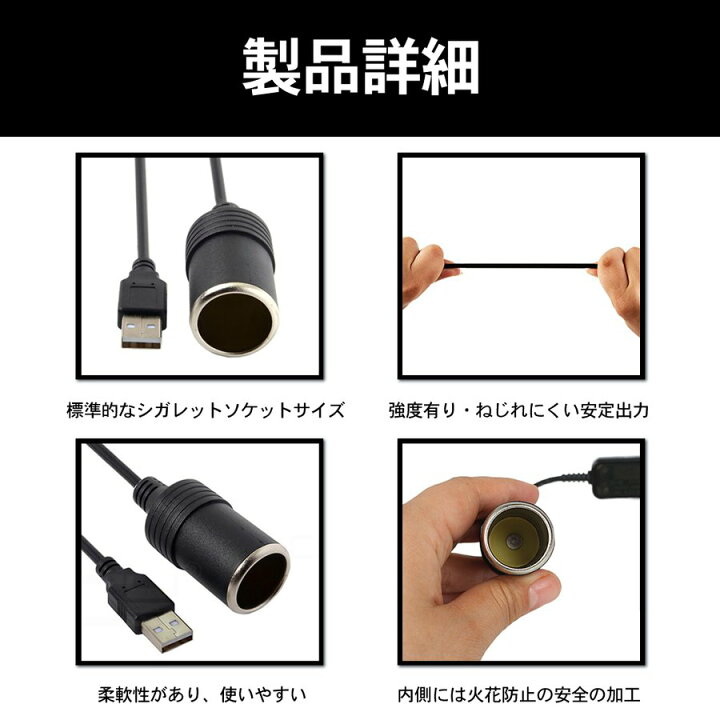 製品詳細

標準的なシガレットソケットサイズ

強度有り・ねじれにくい安定出力

柔軟性があり、使いやすい

内側には火花防止の安全の加工