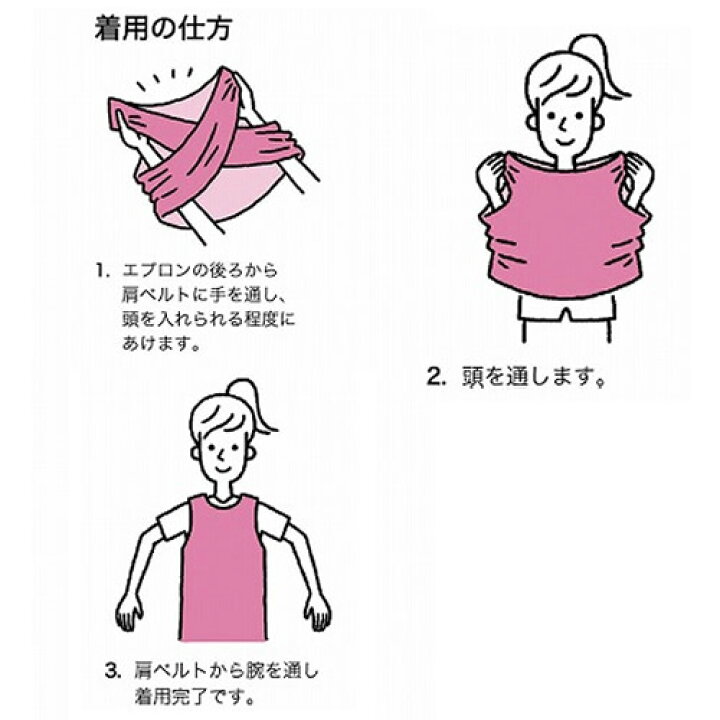 着用の仕方

1. エプロンの後ろから肩ベルトに手を通し、頭を入れられる程度にあけます。

2. 頭を通します。

3. 肩ベルトから腕を通し着用完了です。