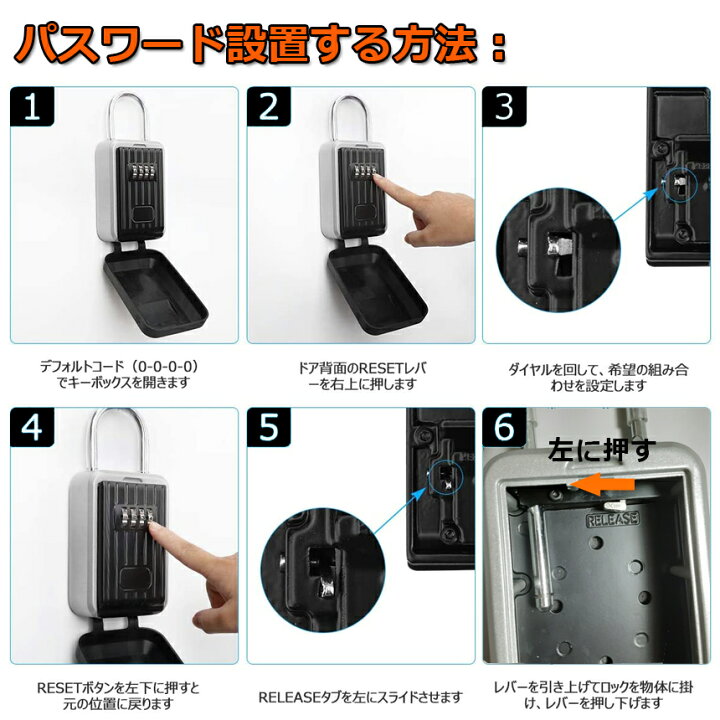 パスワード設置する方法：

1

デフォルトコード（0-0-0-0）でキーボックスを開きます

2

ドア背面のRESETレバーを右上に押します

3

ダイヤルを回して、希望の組み合わせを設定します

4

RESETボタンを左下に押すと元の位置に戻ります

5

RELEASEタブを左にスライドさせます

6

左に押す

RELEASE

レバーを引き上げてロックを物体に掛け、レバーを押し下げます