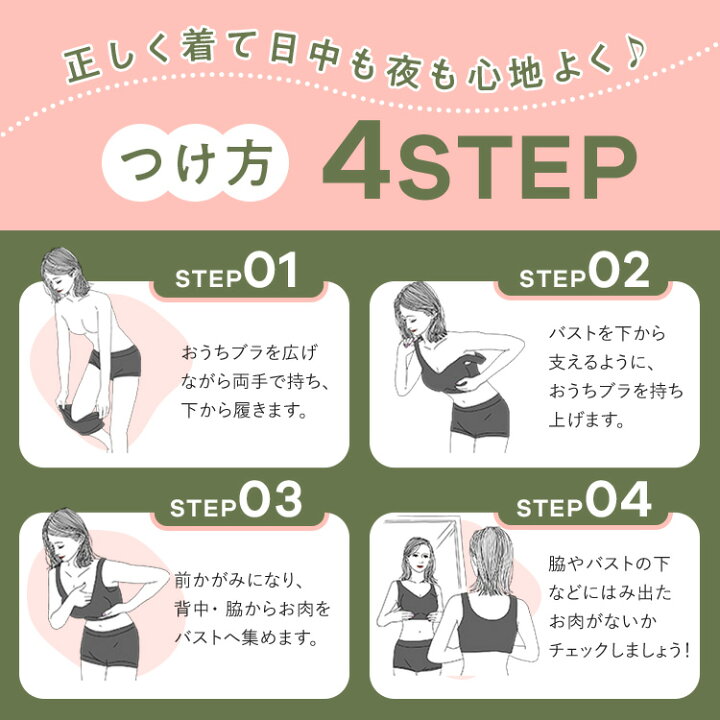 正しく着て日中も夜も心地よく♪

つけ方 4STEP

STEP01

おうちブラを広げながら両手で持ち、下から履きます。

STEP02

バストを下から支えるように、おうちブラを持ち上げます。

STEP03

前かがみになり、背中・脇からお肉をバストへ集めます。

STEP04

脇やバストの下などにはみ出たお肉がないかチェックしましょう!