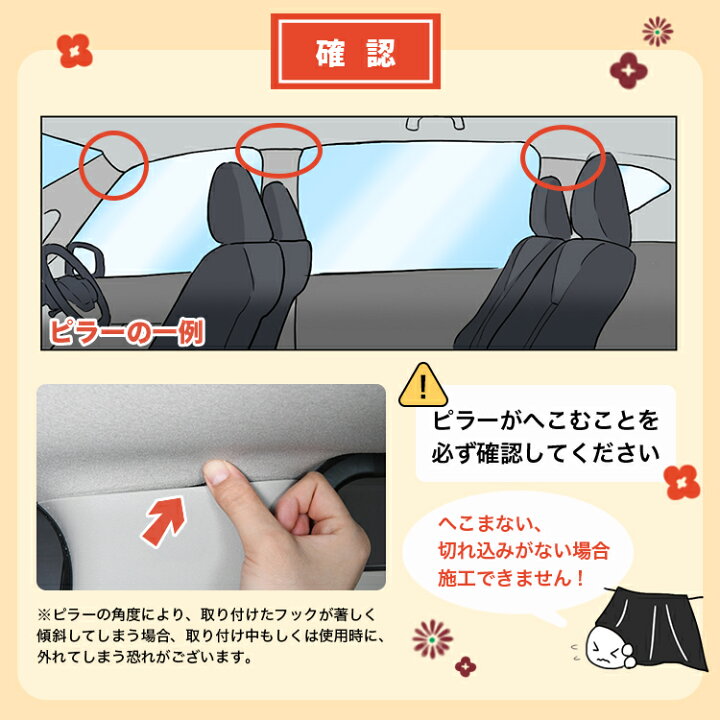 確認

ピラーの一例

ピラーがへこむことを必ず確認してください

へこまない、切れ込みがない場合施工できません！

※ピラーの角度により、取り付けたフックが著しく傾斜してしまう場合、取り付け中もしくは使用時に、外れてしまう恐れがございます。