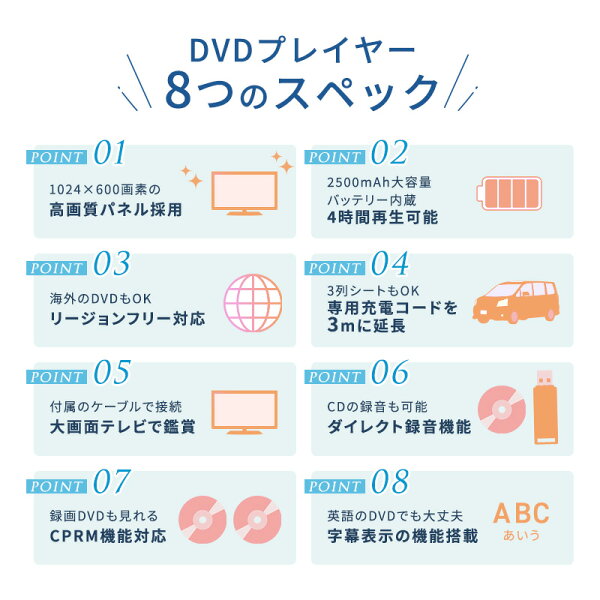 DVDプレイヤー
8つのスペック

POINT 01
1024×600画素の
高画質パネル採用

POINT 02
2500mAh大容量
バッテリー内蔵
4時間再生可能

POINT 03
海外のDVDもOK
リージョンフリー対応

POINT 04
3列シートもOK
専用充電コードを
3mに延長

POINT 05
付属のケーブルで接続
大画面テレビで鑑賞

POINT 06
CDの録音も可能
ダイレクト録音機能

POINT 07
録画DVDも見れる
CPRM機能対応

POINT 08
英語のDVDでも大丈夫
字幕表示の機能搭載
ABC
あいう