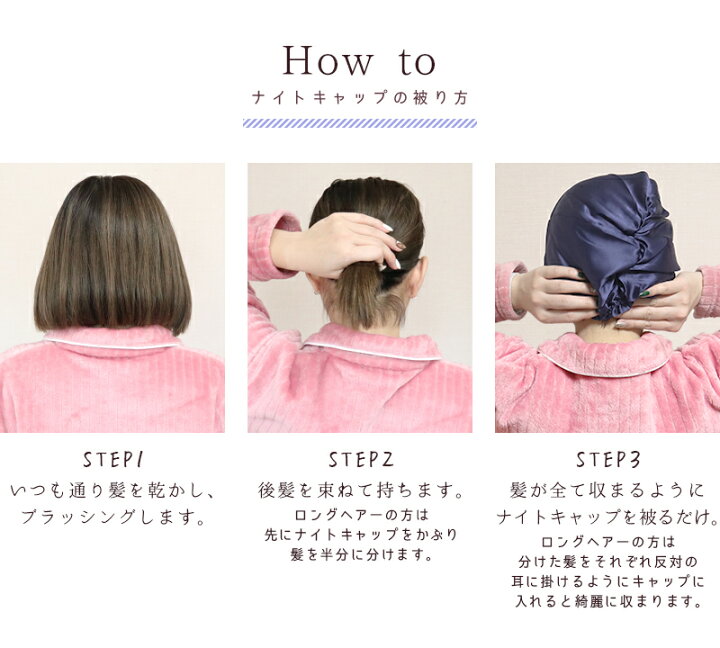 How to
ナイトキャップの被り方

STEP1
いつも通り髪を乾かし、ブラッシングします。

STEP2
後髪を束ねて持ちます。
ロングヘアーの方は先にナイトキャップをかぶり髪を半分に分けます。

STEP3
髪が全て収まるようにナイトキャップを被るだけ。
ロングヘアーの方は分けた髪をそれぞれ反対の耳に掛けるようにキャップに入れると綺麗に収まります。