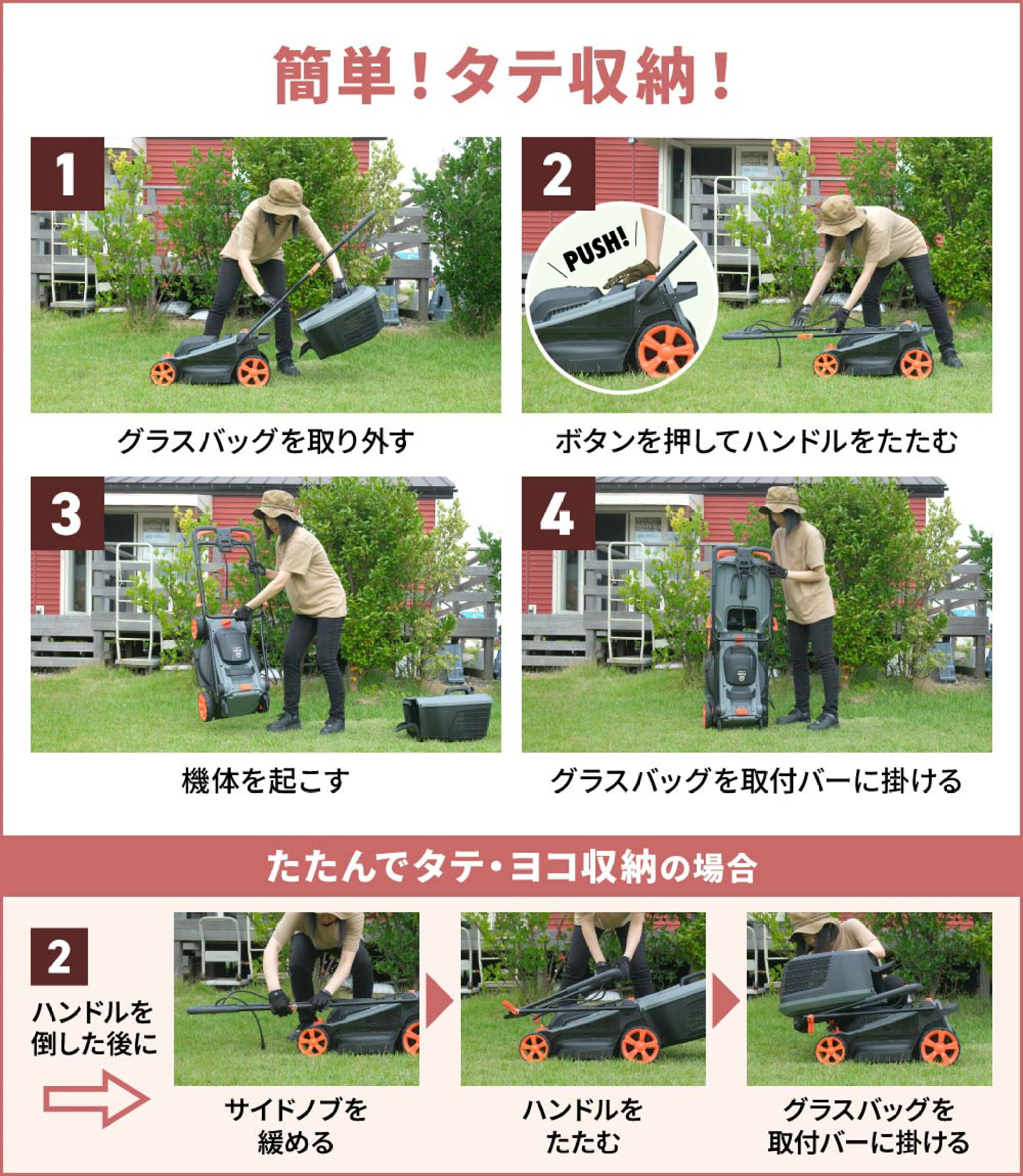 簡単！タテ収納！

1

グラスバッグを取り外す

2

PUSH!

ボタンを押してハンドルをたたむ

3

機体を起こす

4

グラスバッグを取付バーに掛ける

たたんでタテ・ヨコ収納の場合

2

ハンドルを倒した後に

サイドノブを緩める

ハンドルをたたむ

グラスバッグを取付バーに掛ける