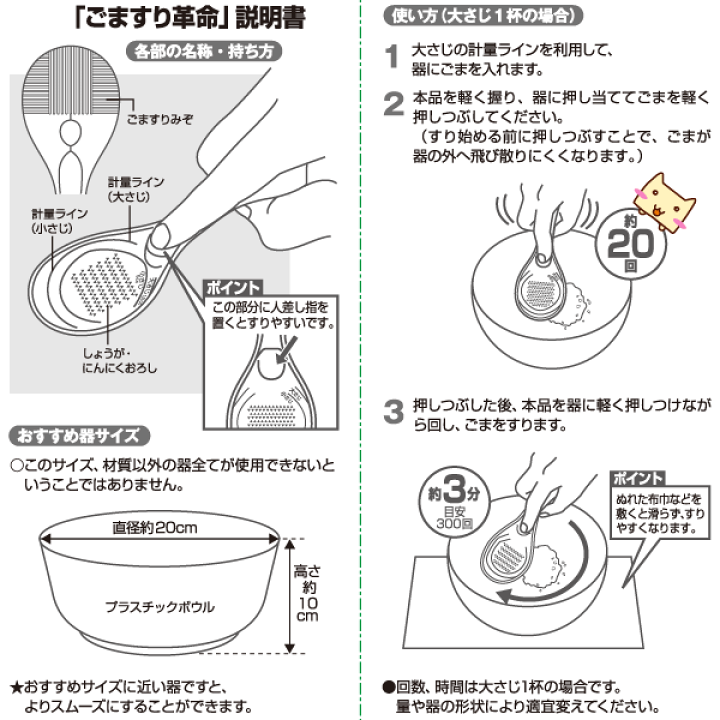 「ごますり革命」説明書

各部の名称・持ち方

ごますりみぞ

計量ライン（大さじ）

計量ライン（小さじ）

しょうが・にんにくおろし

ポイント
この部分に人差し指を置くとすりやすいです。

おすすめ器サイズ

○このサイズ、材質以外の器全てが使用できないということではありません。

直径約20cm

高さ約10cm

プラスチックボウル

★おすすめサイズに近い器ですと、よりスムーズにすることができます。

使い方（大さじ１杯の場合）

1 大さじの計量ラインを利用して、器にごまを入れます。

2 本品を軽く握り、器に押し当ててごまを軽く押しつぶしてください。
（すり始める前に押しつぶすことで、ごまが器の外へ飛び散りにくくなります。）

約20回

3 押しつぶした後、本品を器に軽く押しつけながら回し、ごまをすります。

約3分 目安300回

ポイント
ぬれた布巾などを敷くと滑らず、すりやすくなります。

●回数、時間は大さじ1杯の場合です。量や器の形状により適宜変えてください。