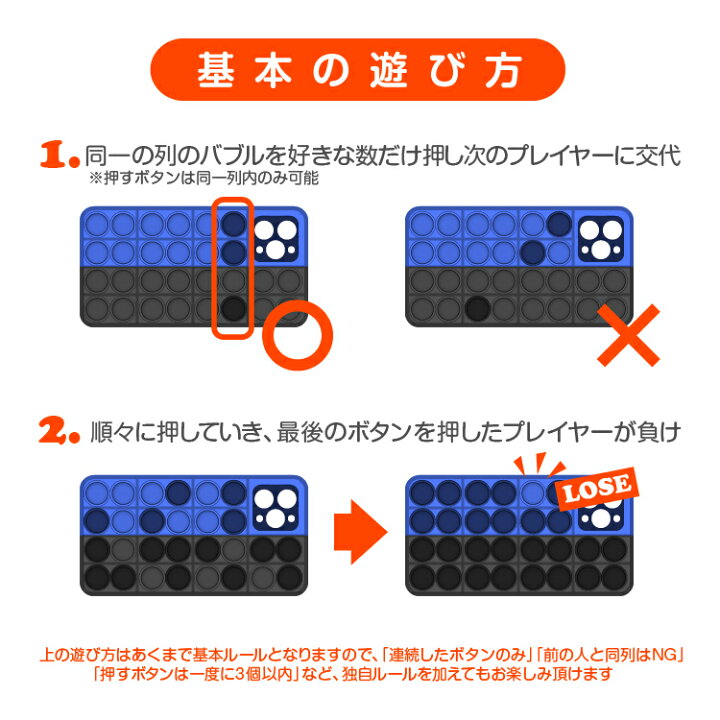 基本の遊び方

1. 同一の列のバブルを好きな数だけ押し次のプレイヤーに交代
※押すボタンは同一列内のみ可能

2. 順々に押していき、最後のボタンを押したプレイヤーが負け

LOSE

上の遊び方はあくまで基本ルールとなりますので、「連続したボタンのみ」「前の人と同列はNG」「押すボタンは一度に3個以内」など、独自ルールを加えてもお楽しみ頂けます