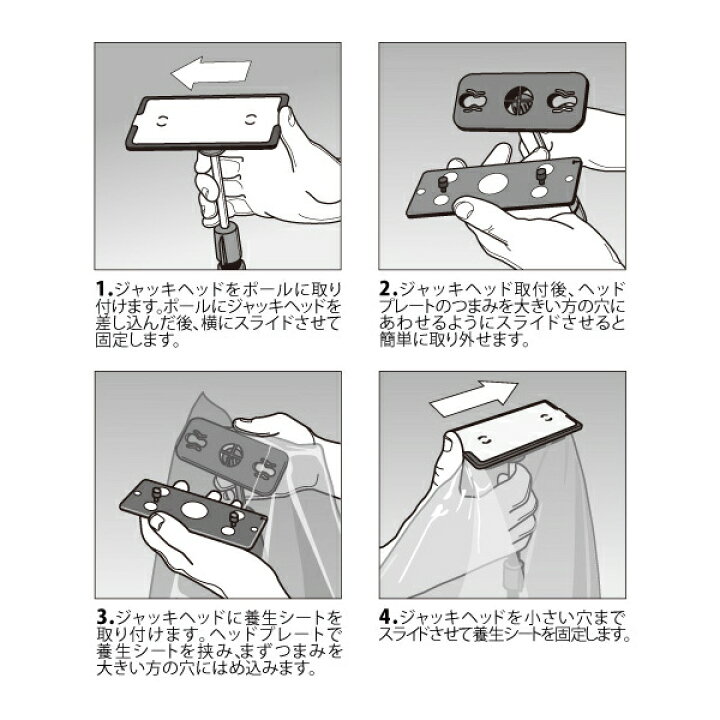 1.ジャッキヘッドをポールに取り付けます。ポールにジャッキヘッドを差し込んだ後、横にスライドさせて固定します。

2.ジャッキヘッド取付後、ヘッドプレートのつまみを大きい方の穴にあわせるようにスライドさせると簡単に取り外せます。

3.ジャッキヘッドに養生シートを取り付けます。ヘッドプレートで養生シートを挟み、まずつまみを大きい方の穴にはめ込みます。

4.ジャッキヘッドを小さい穴までスライドさせて養生シートを固定します。