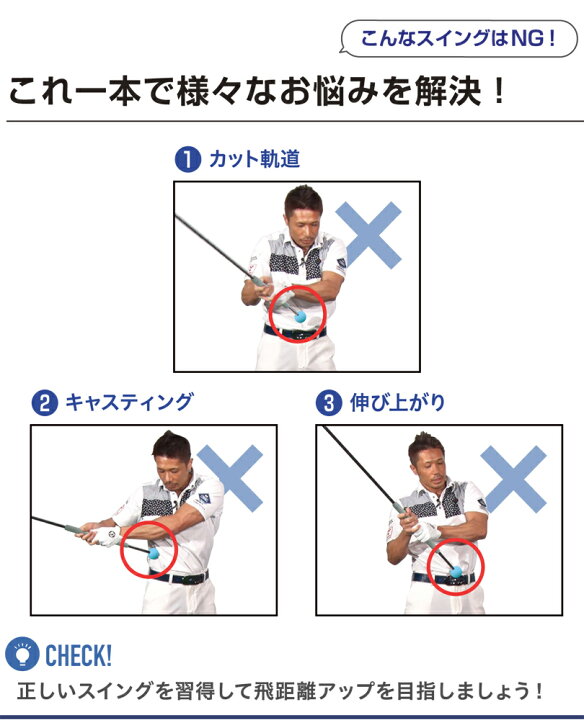 こんなスイングはNG！

これ一本で様々なお悩みを解決！

1 カット軌道

2 キャスティング

3 伸び上がり

CHECK!

正しいスイングを習得して飛距離アップを目指しましょう！