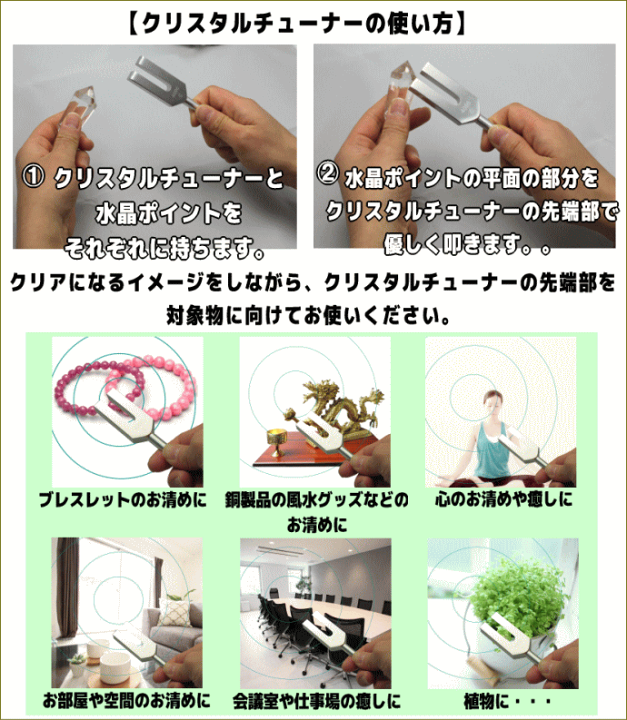 【クリスタルチューナーの使い方】

① クリスタルチューナーと水晶ポイントをそれぞれに持ちます。

② 水晶ポイントの平面の部分をクリスタルチューナーの先端部で優しく叩きます。。

クリアになるイメージをしながら、クリスタルチューナーの先端部を対象物に向けてお使いください。

ブレスレットのお清めに

銅製品の風水グッズなどのお清めに

心のお清めや癒しに

お部屋や空間のお清めに

会議室や仕事場の癒しに

植物に・・・