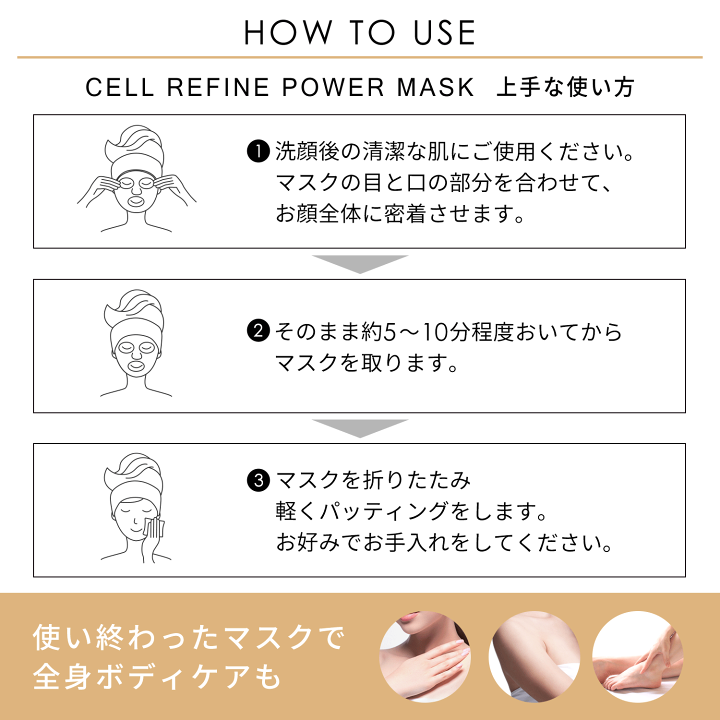 HOW TO USE

CELL REFINE POWER MASK 上手な使い方

❶ 洗顔後の清潔な肌にご使用ください。
マスクの目と口の部分を合わせて、
お顔全体に密着させます。

❷ そのまま約5〜10分程度おいてから
マスクを取ります。

❸ マスクを折りたたみ
軽くパッティングをします。
お好みでお手入れをしてください。

使い終わったマスクで
全身ボディケアも