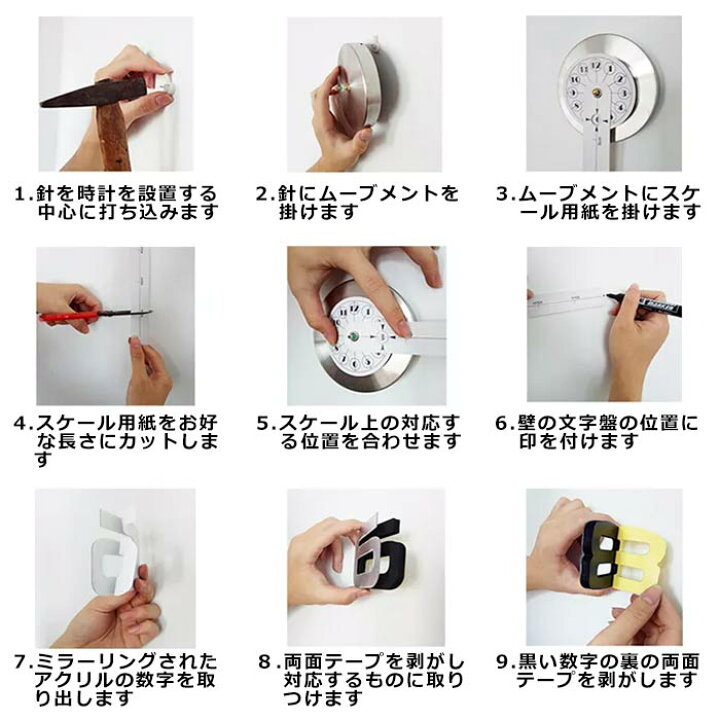 1.針を時計を設置する中心に打ち込みます

2.針にムーブメントを掛けます

3.ムーブメントにスケール用紙を掛けます

4.スケール用紙をお好な長さにカットします

5.スケール上の対応する位置を合わせます

6.壁の文字盤の位置に印を付けます

7.ミラーリングされたアクリルの数字を取り出します

8.両面テープを剥がし対応するものに取りつけます

9.黒い数字の裏の両面テープを剥がします