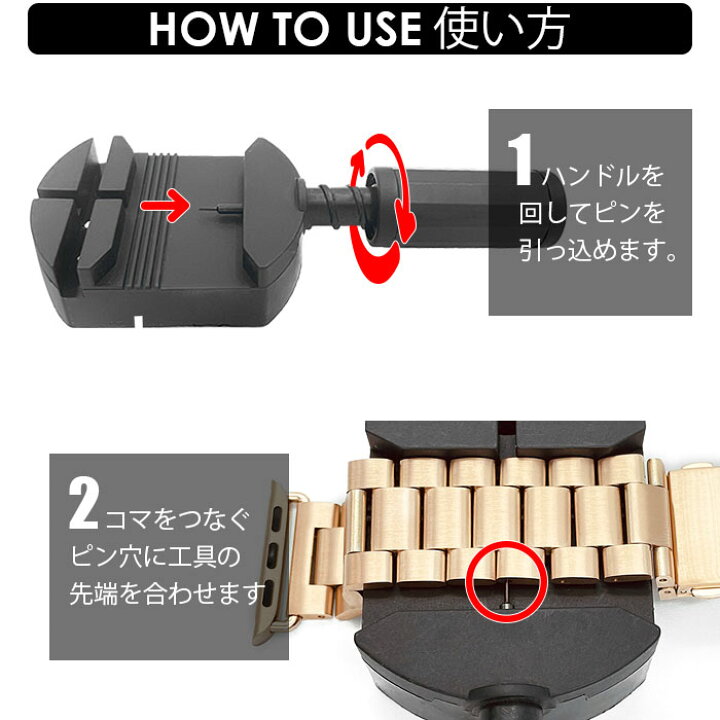 HOW TO USE 使い方

1 ハンドルを回してピンを引っ込めます。

2 コマをつなぐピン穴に工具の先端を合わせます