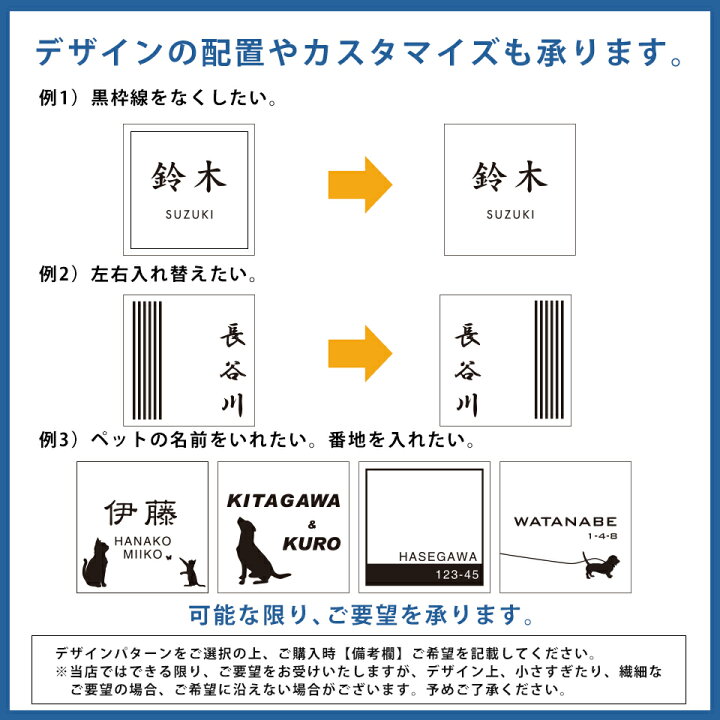 デザインの配置やカスタマイズも承ります。

例1）黒枠線をなくしたい。

鈴木
SUZUKI

鈴木
SUZUKI

例2）左右入れ替えたい。

長谷川

長谷川

例3）ペットの名前をいれたい。番地を入れたい。

伊藤
HANAKO
MIIKO

KITAGAWA
&
KURO

HASEGAWA
123-45

WATANABE
1-4-8

可能な限り、ご要望を承ります。

デザインパターンをご選択の上、ご購入時【備考欄】ご希望を記載してください。
※当店ではできる限り、ご要望をお受けいたしますが、デザイン上、小さすぎたり、繊細なご要望の場合、ご希望に沿えない場合がございます。予めご了承ください。