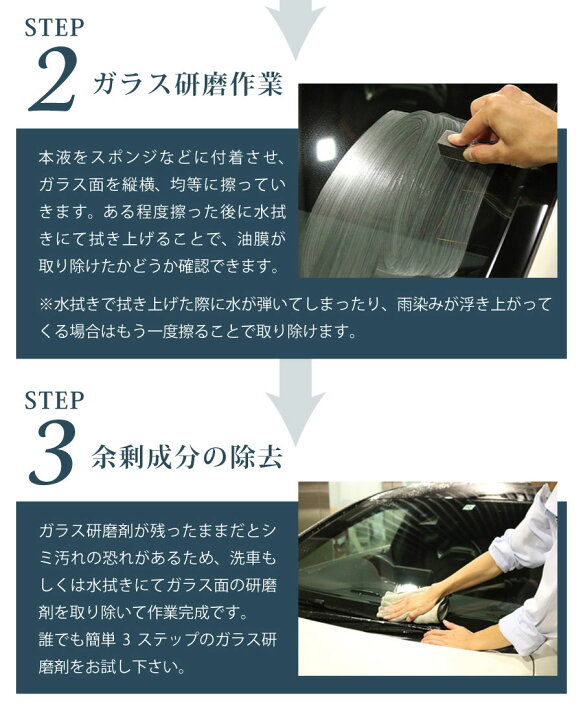 STEP
2 ガラス研磨作業

本液をスポンジなどに付着させ、ガラス面を縦横、均等に擦っていきます。ある程度擦った後に水拭きにて拭き上げることで、油膜が取り除けたかどうか確認できます。

※水拭きで拭き上げた際に水が弾いてしまったり、雨染みが浮き上がってくる場合はもう一度擦ることで取り除けます。

STEP
3 余剰成分の除去

ガラス研磨剤が残ったままだとシミ汚れの恐れがあるため、洗車もしくは水拭きにてガラス面の研磨剤を取り除いて作業完成です。
誰でも簡単 3 ステップのガラス研磨剤をお試し下さい。