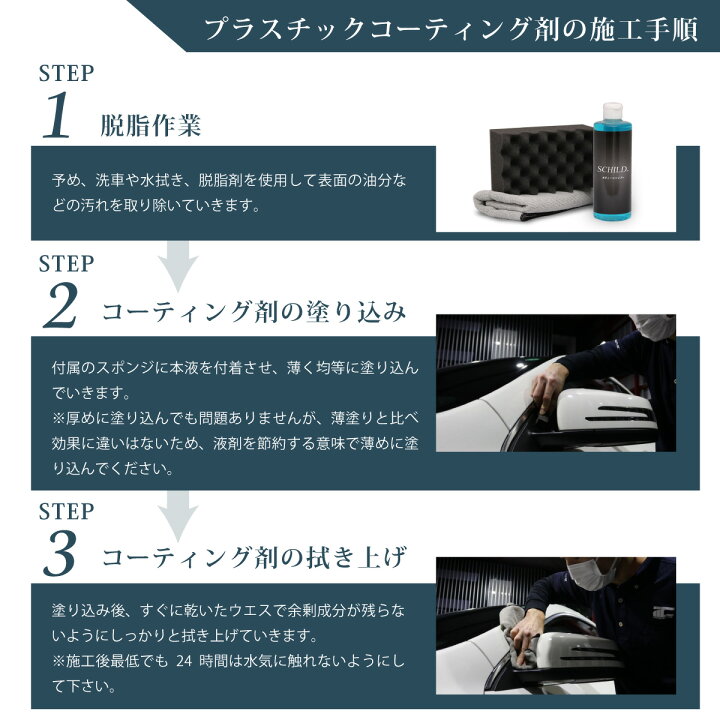 プラスチックコーティング剤の施工手順

STEP
1 脱脂作業

予め、洗車や水拭き、脱脂剤を使用して表面の油分などの汚れを取り除いていきます。

SCHILD

STEP
2 コーティング剤の塗り込み

付属のスポンジに本液を付着させ、薄く均等に塗り込んでいきます。
※厚めに塗り込んでも問題ありませんが、薄塗りと比べ効果に違いはないため、液剤を節約する意味で薄めに塗り込んでください。

STEP
3 コーティング剤の拭き上げ

塗り込み後、すぐに乾いたウエスで余剰成分が残らないようにしっかりと拭き上げていきます。
※施工後最低でも 24 時間は水気に触れないようにして下さい。