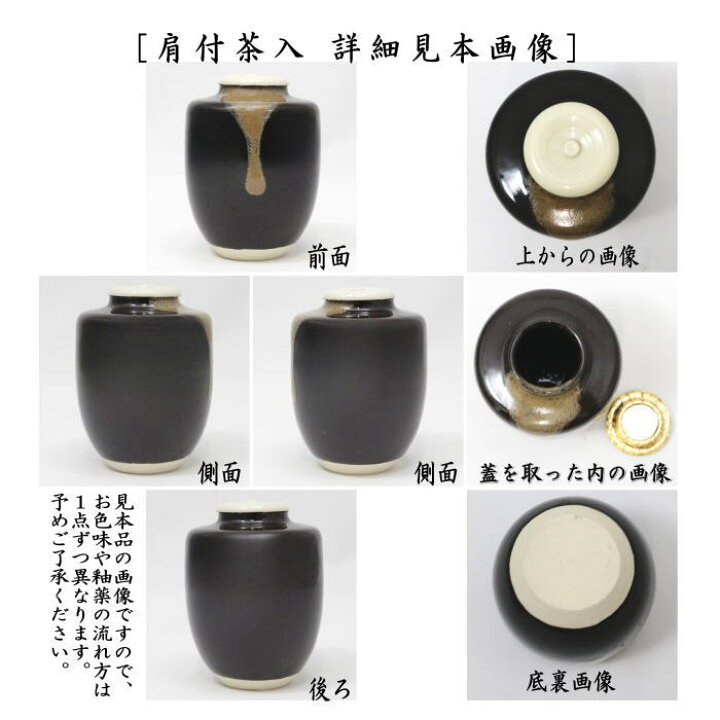 ［肩付茶入　詳細見本画像］

前面

上からの画像

側面

側面

蓋を取った内の画像

見本品の画像ですので、お色味や釉薬の流れ方は1点ずつ異なります。予めご了承ください。

後ろ

底裏画像