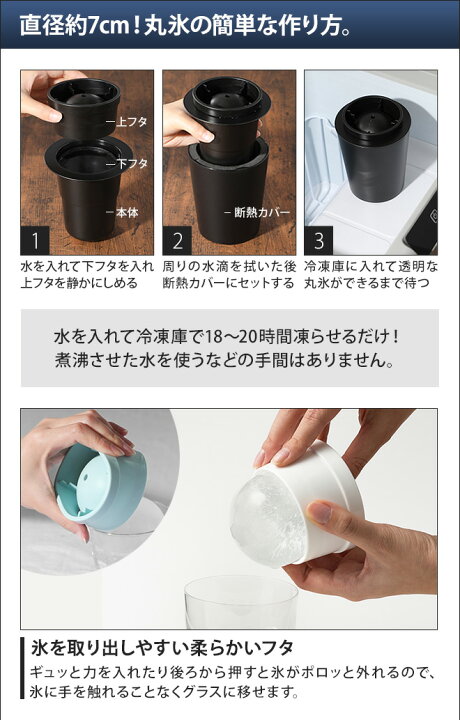 直径約7cm！丸氷の簡単な作り方。

上フタ
下フタ
本体

1
水を入れて下フタを入れ上フタを静かにしめる

断熱カバー

2
周りの水滴を拭いた後断熱カバーにセットする

3
冷凍庫に入れて透明な丸氷ができるまで待つ

水を入れて冷凍庫で18～20時間凍らせるだけ！
煮沸させた水を使うなどの手間はありません。

氷を取り出しやすい柔らかいフタ
ギュッと力を入れたり後ろから押すと氷がポロッと外れるので、氷に手を触れることなくグラスに移せます。