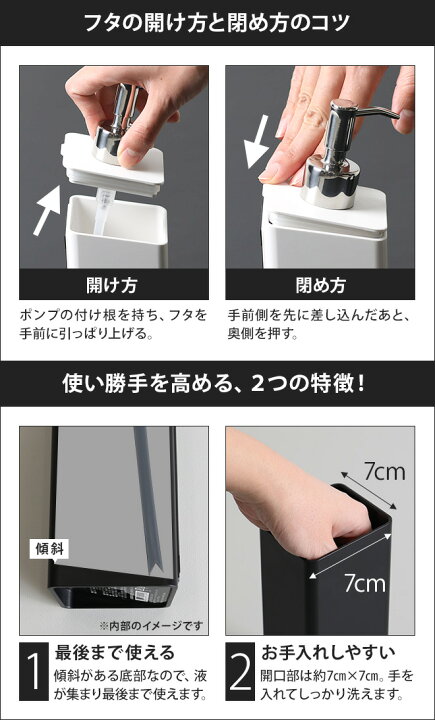 フタの開け方と閉め方のコツ

開け方

ポンプの付け根を持ち、フタを手前に引っぱり上げる。

閉め方

手前側を先に差し込んだあと、奥側を押す。

使い勝手を高める、2つの特徴！

傾斜

※内部のイメージです

7cm

7cm

1 最後まで使える
傾斜がある底部なので、液が集まり最後まで使えます。

2 お手入れしやすい
開口部は約7cm×7cm。手を入れてしっかり洗えます。