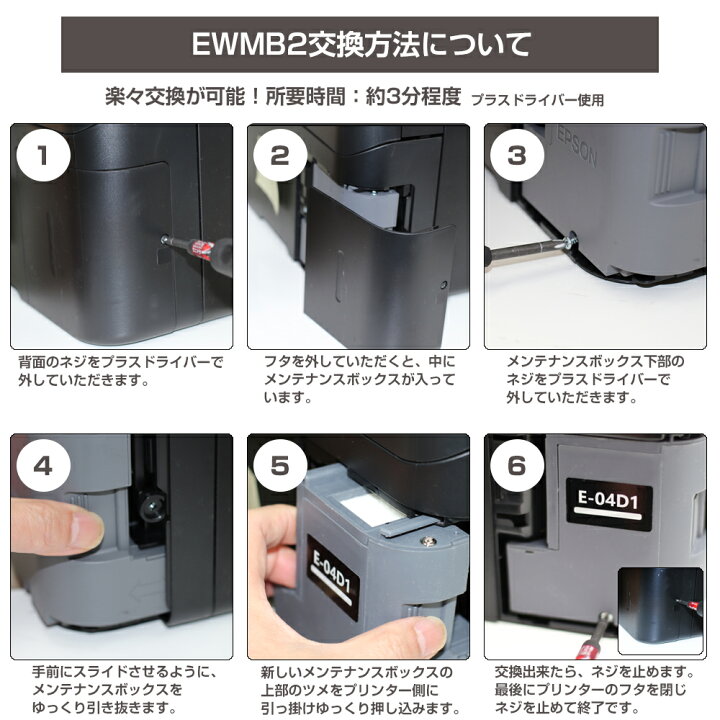 EWMB2交換方法について

楽々交換が可能！所要時間：約3分程度 プラスドライバー使用

1

背面のネジをプラスドライバーで外していただきます。

2

フタを外していただくと、中にメンテナンスボックスが入っています。

3

EPSON

メンテナンスボックス下部のネジをプラスドライバーで外していただきます。

4

手前にスライドさせるように、メンテナンスボックスをゆっくり引き抜きます。

5

E-04D1

新しいメンテナンスボックスの上部のツメをプリンター側に引っ掛けゆっくり押し込みます。

6

E-04D1

交換出来たら、ネジを止めます。最後にプリンターのフタを閉じネジを止めて終了です。