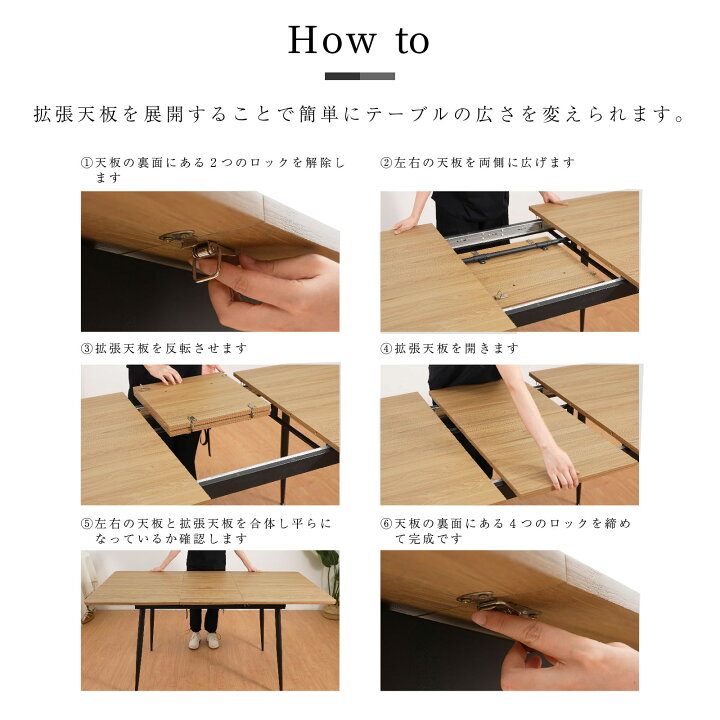 How to

拡張天板を展開することで簡単にテーブルの広さを変えられます。

①天板の裏面にある2つのロックを解除します

②左右の天板を両側に広げます

③拡張天板を反転させます

④拡張天板を開きます

⑤左右の天板と拡張天板を合体し平らになっているか確認します

⑥天板の裏面にある4つのロックを締めて完成です