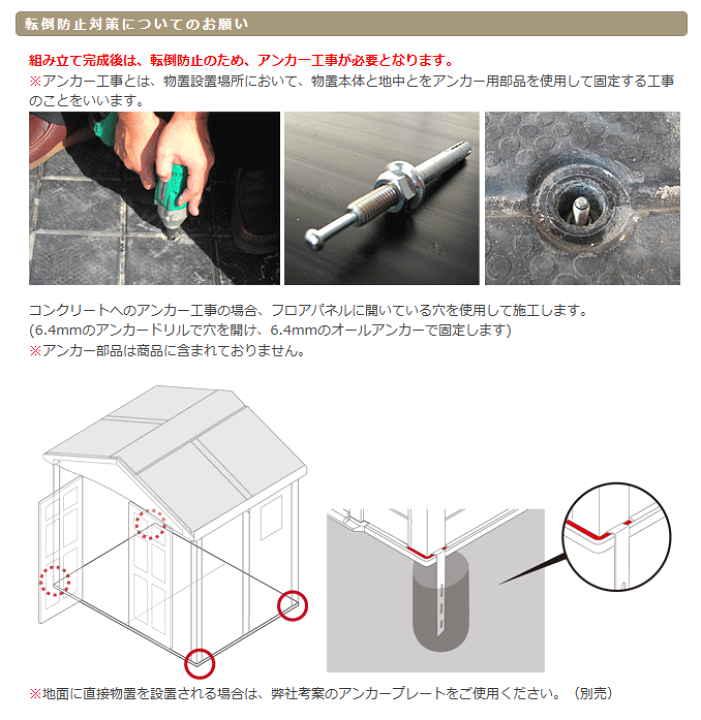 転倒防止対策についてのお願い

組み立て完成後は、転倒防止のため、アンカー工事が必要となります。
※アンカー工事とは、物置設置場所において、物置本体と地中とをアンカー用部品を使用して固定する工事のことをいいます。

コンクリートへのアンカー工事の場合、フロアパネルに開いている穴を使用して施工します。
(6.4mmのアンカードリルで穴を開け、6.4mmのオールアンカーで固定します)
※アンカー部品は商品に含まれておりません。

※地面に直接物置を設置される場合は、弊社考案のアンカープレートをご使用ください。（別売）