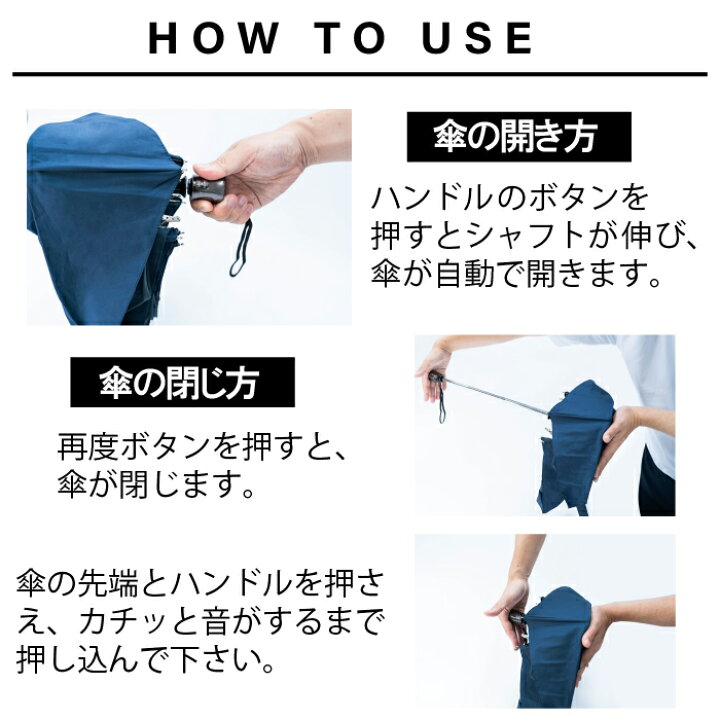 HOW TO USE

傘の開き方

ハンドルのボタンを押すとシャフトが伸び、傘が自動で開きます。

傘の閉じ方

再度ボタンを押すと、傘が閉じます。

傘の先端とハンドルを押さえ、カチッと音がするまで押し込んで下さい。