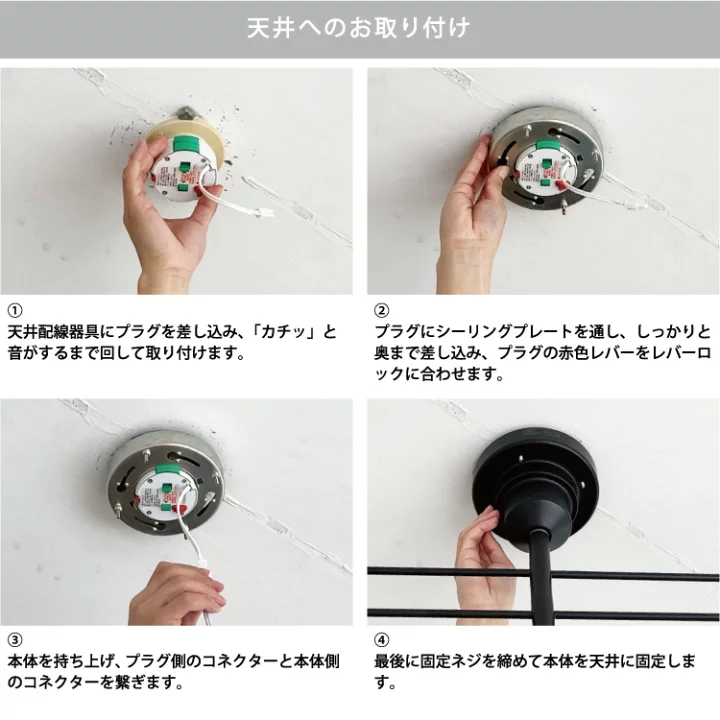 天井へのお取り付け

①
天井配線器具にプラグを差し込み、「カチッ」と音がするまで回して取り付けます。

②
プラグにシーリングプレートを通し、しっかりと奥まで差し込み、プラグの赤色レバーをレバーロックに合わせます。

③
本体を持ち上げ、プラグ側のコネクターと本体側のコネクターを繋ぎます。

④
最後に固定ネジを締めて本体を天井に固定します。