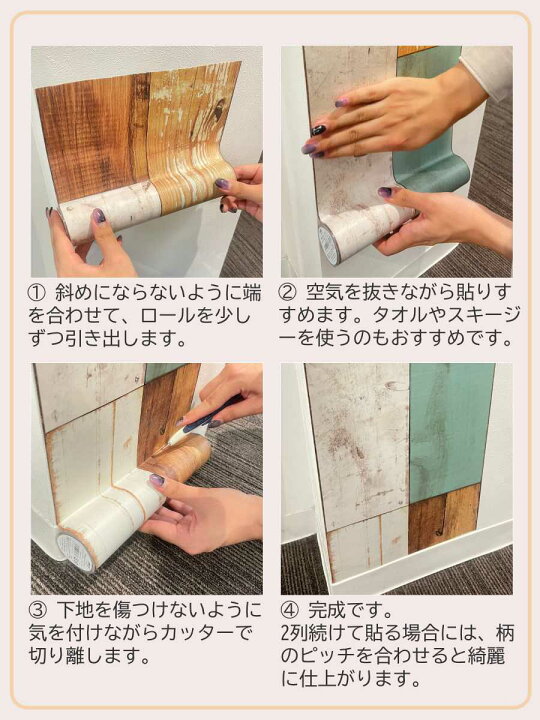 ① 斜めにならないように端を合わせて、ロールを少しずつ引き出します。

② 空気を抜きながら貼りすすめます。タオルやスキージーを使うのもおすすめです。

③ 下地を傷つけないように気を付けながらカッターで切り離します。

④ 完成です。
2列続けて貼る場合には、柄のピッチを合わせると綺麗に仕上がります。