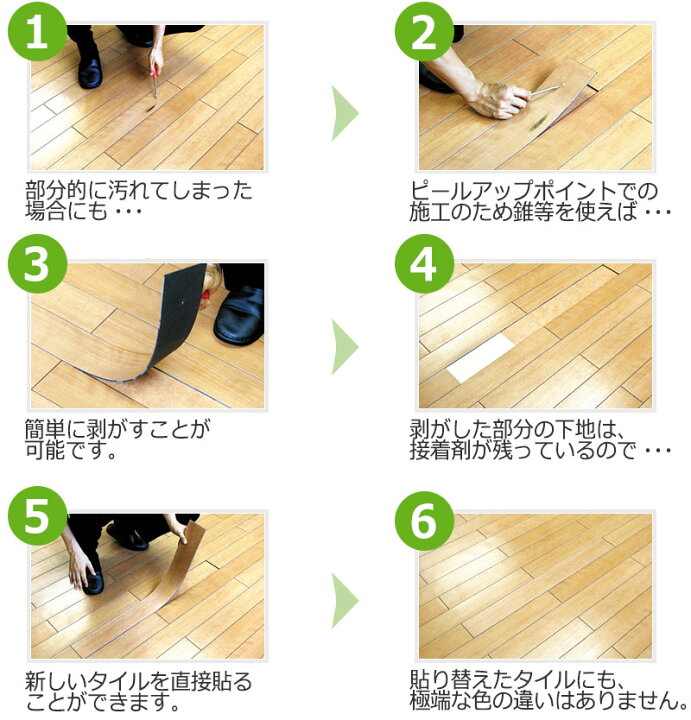 1

部分的に汚れてしまった場合にも・・・

2

ピールアップポイントでの施工のため錐等を使えば・・・

3

簡単に剥がすことが可能です。

4

剥がした部分の下地は、接着剤が残っているので・・・

5

新しいタイルを直接貼ることができます。

6

貼り替えたタイルにも、極端な色の違いはありません。