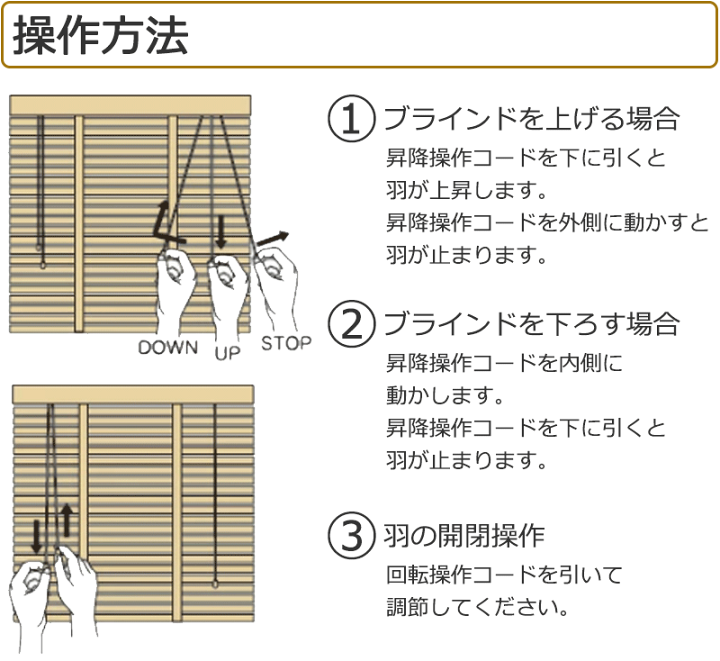 操作方法

DOWN UP STOP

① ブラインドを上げる場合
昇降操作コードを下に引くと羽が上昇します。
昇降操作コードを外側に動かすと羽が止まります。

② ブラインドを下ろす場合
昇降操作コードを内側に動かします。
昇降操作コードを下に引くと羽が止まります。

③ 羽の開閉操作
回転操作コードを引いて調節してください。