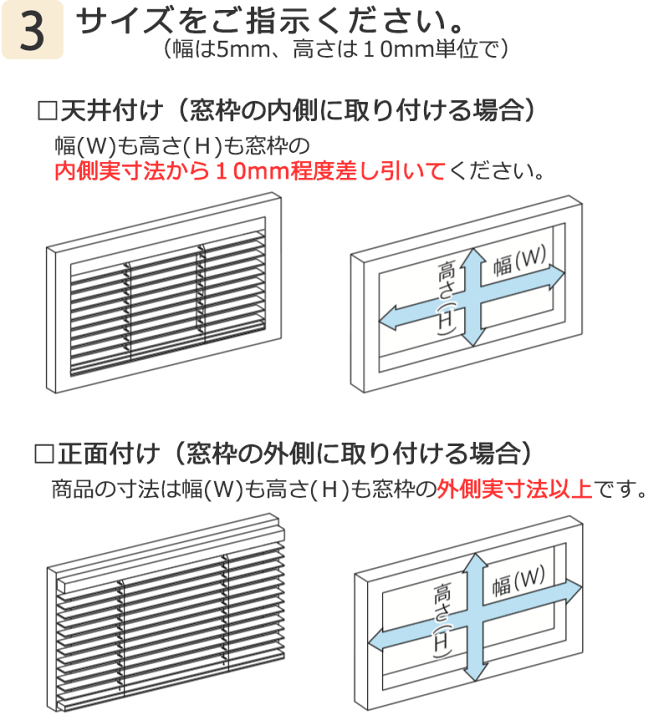 3 サイズをご指示ください。
（幅は5mm、高さは１０mm単位で）

□天井付け（窓枠の内側に取り付ける場合）
幅(W)も高さ(H)も窓枠の
内側実寸法から１０mm程度差し引いてください。

高さ(H)
幅(W)

□正面付け（窓枠の外側に取り付ける場合）
商品の寸法は幅(W)も高さ(H)も窓枠の外側実寸法以上です。

高さ(H)
幅(W)