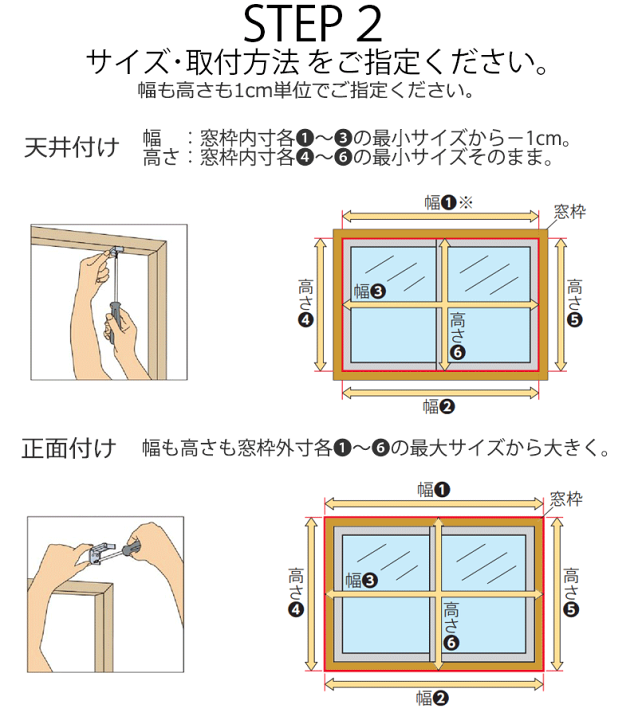 STEP 2
サイズ・取付方法 をご指定ください。
幅も高さも1cm単位でご指定ください。

天井付け　幅　：窓枠内寸各❶～❸の最小サイズから－1cm。
高さ：窓枠内寸各❹～❻の最小サイズそのまま。

幅❶※
窓枠
高さ❹
幅❸
高さ❻
高さ❺
幅❷

正面付け　幅も高さも窓枠外寸各❶～❻の最大サイズから大きく。

幅❶
窓枠
高さ❹
幅❸
高さ❻
高さ❺
幅❷