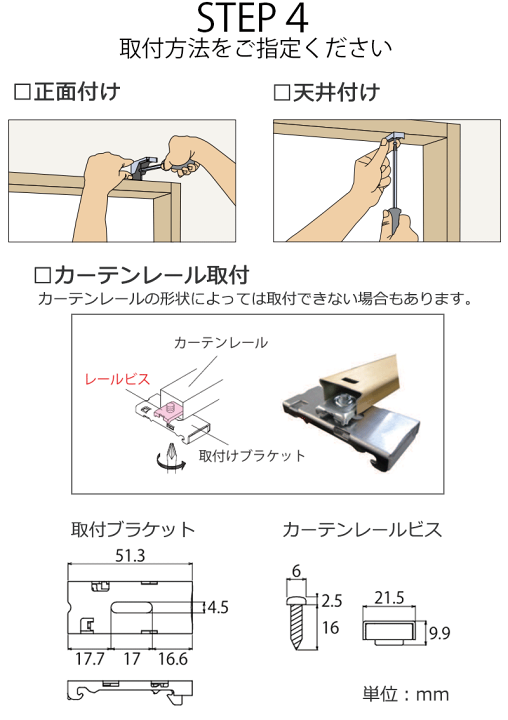 STEP 4
取付方法をご指定ください

□正面付け

□天井付け

□カーテンレール取付
カーテンレールの形状によっては取付できない場合もあります。

カーテンレール
レールビス
取付けブラケット

取付ブラケット
51.3
4.5
17.7 17 16.6

カーテンレールビス
6
2.5
16
21.5
9.9

単位：mm