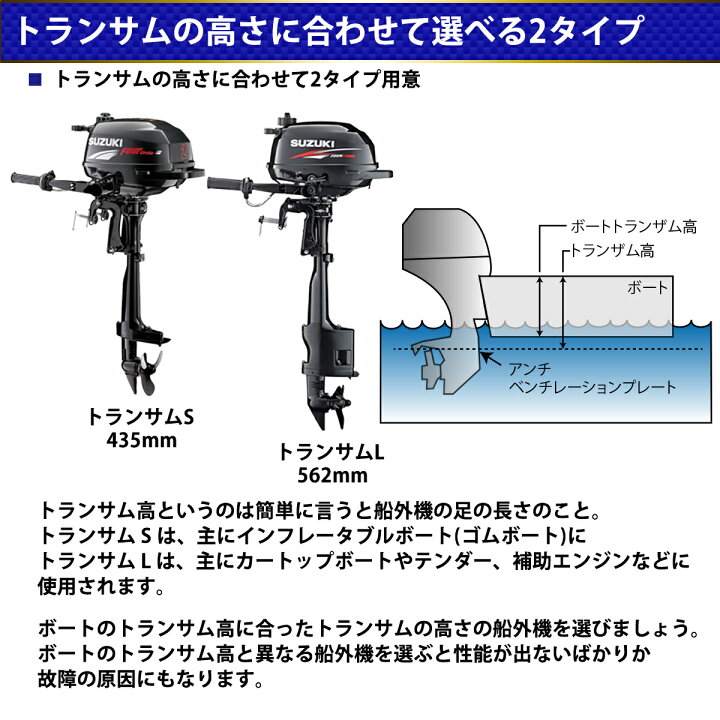 トランサムの高さに合わせて選べる2タイプ

■ トランサムの高さに合わせて2タイプ用意

SUZUKI

SUZUKI

トランサムS
435mm

トランサムL
562mm

ボートトランザム高
トランザム高
ボート
アンチ
ベンチレーションプレート

トランサム高というのは簡単に言うと船外機の足の長さのこと。
トランサムSは、主にインフレータブルボート(ゴムボート)に
トランサムLは、主にカートップボートやテンダー、補助エンジンなどに使用されます。

ボートのトランサム高に合ったトランサムの高さの船外機を選びましょう。
ボートのトランサム高と異なる船外機を選ぶと性能が出ないばかりか
故障の原因にもなります。