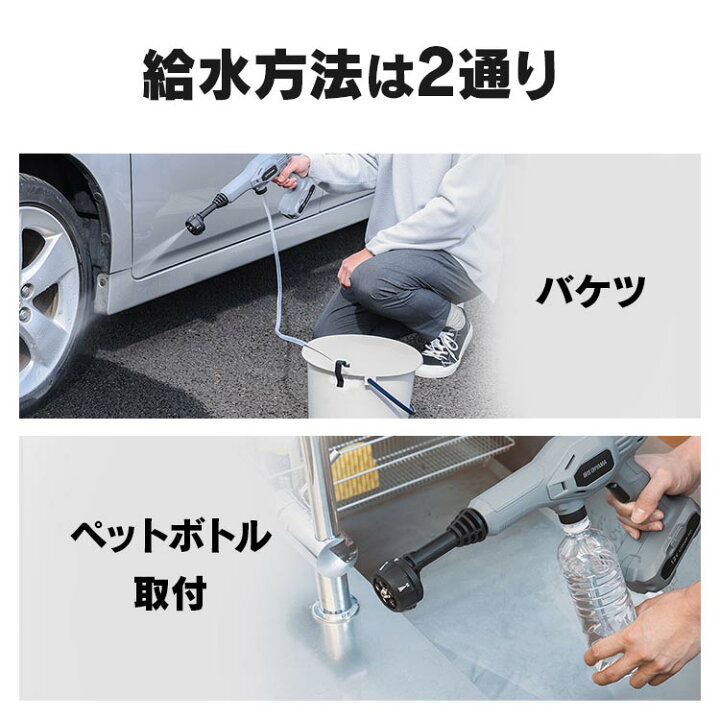 給水方法は2通り

バケツ

ペットボトル
取付

IRIS OHYAMA